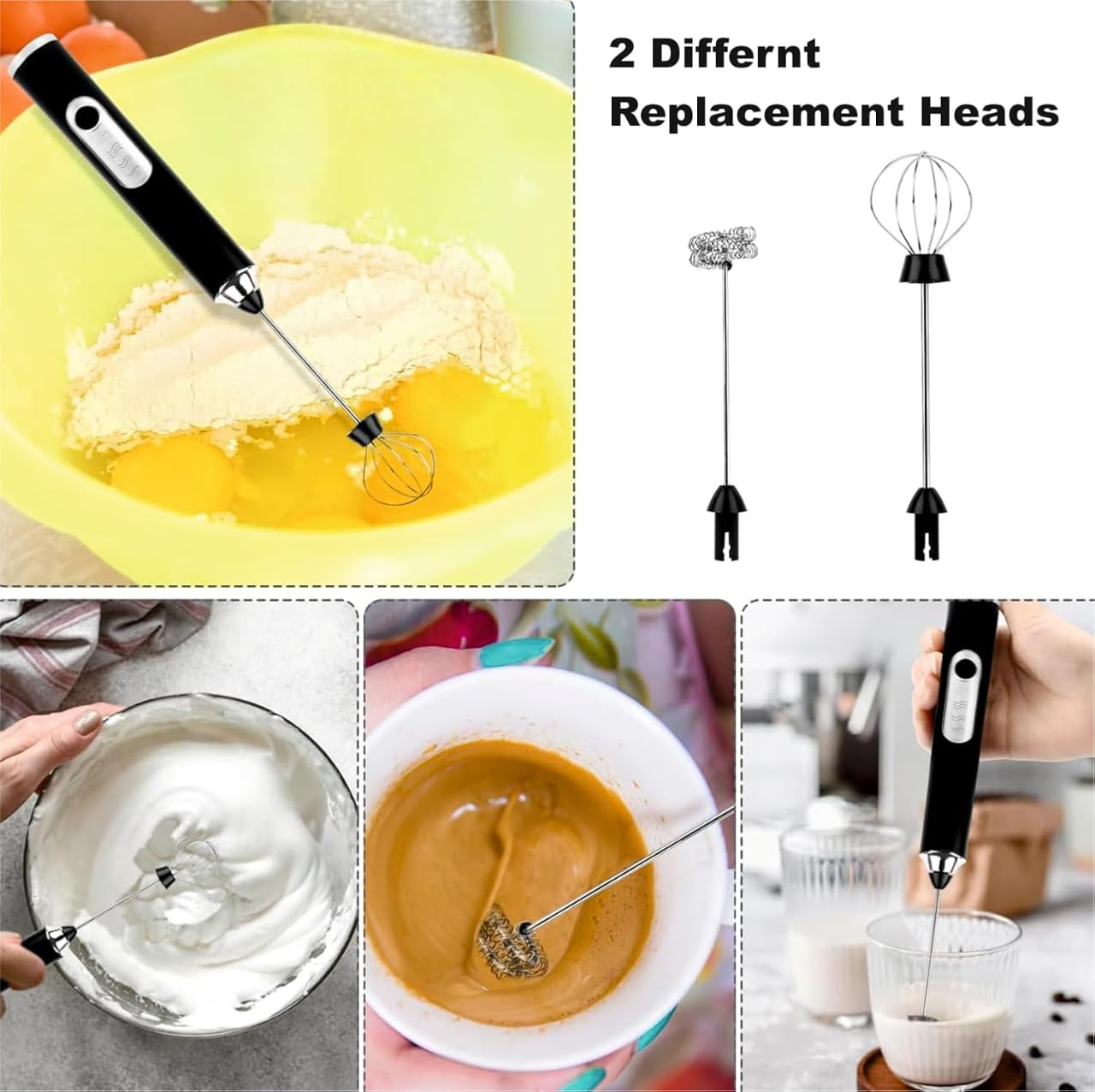 2 Differnt
Replacement Heads