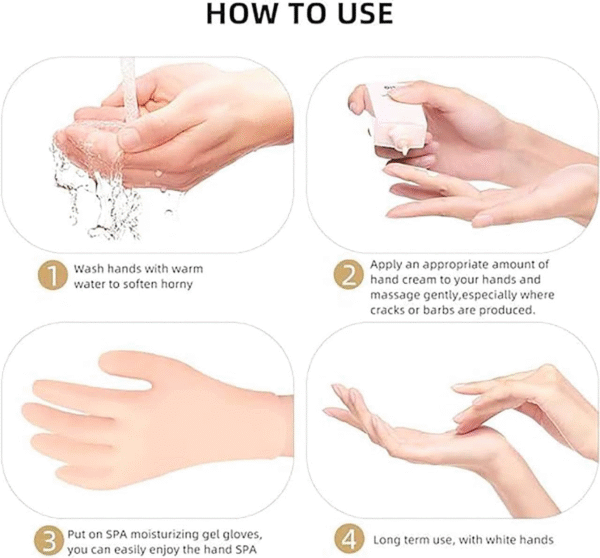 HOW TO USE

1 Wash hands with warm water to soften horny

2 Apply an appropriate amount of hand cream to your hands and massage gently,especially where cracks or barbs are produced.

3 Put on SPA moisturizing gel gloves, you can easily enjoy the hand SPA

4 Long term use, with white hands