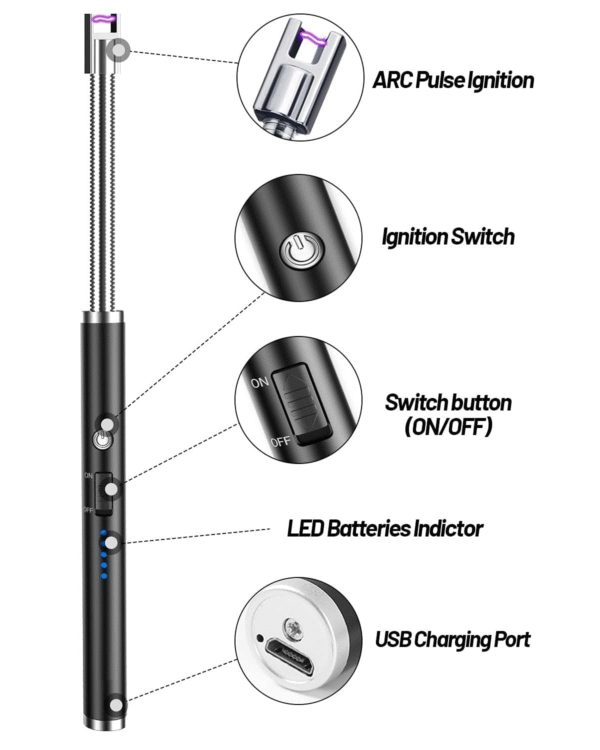 ARC Pulse Ignition

Ignition Switch

ON

OFF

Switch button (ON/OFF)

ON

OFF

LED Batteries Indictor

USB Charging Port