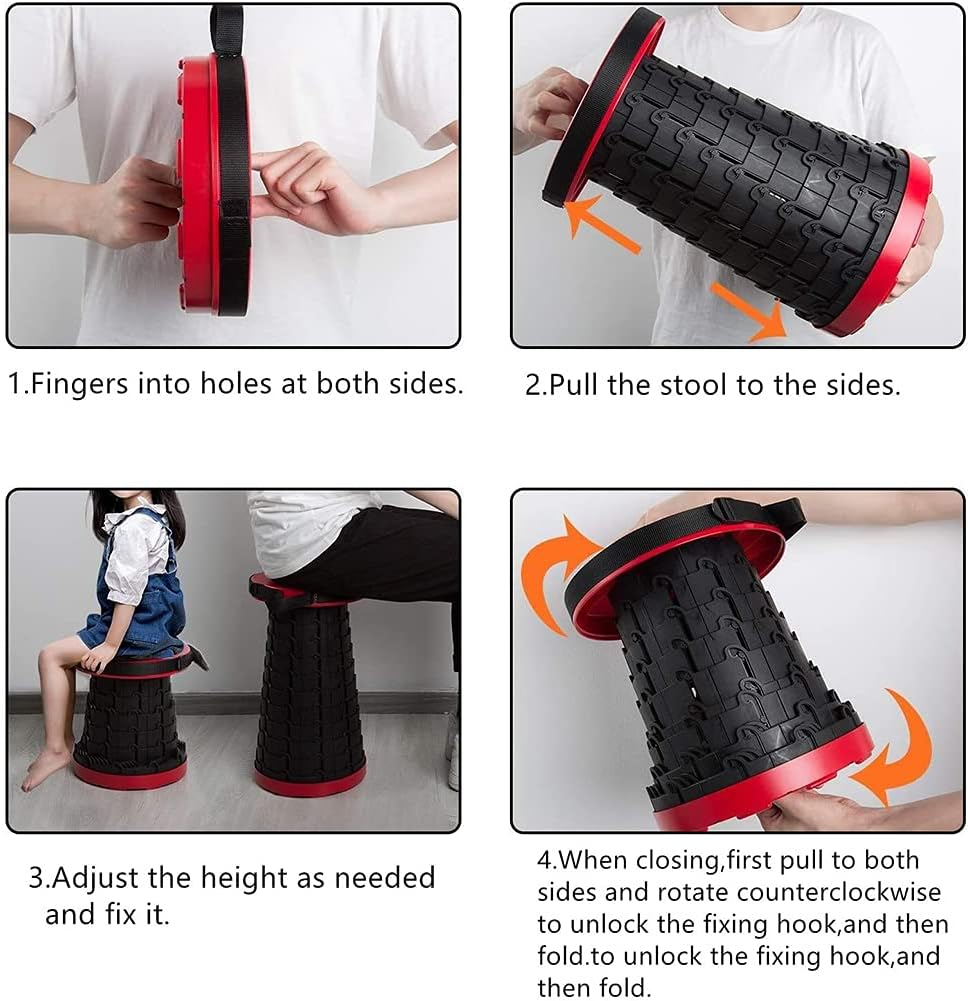 1.Fingers into holes at both sides.

2.Pull the stool to the sides.

3.Adjust the height as needed and fix it.

4.When closing,first pull to both sides and rotate counterclockwise to unlock the fixing hook,and then fold.to unlock the fixing hook,and then fold.