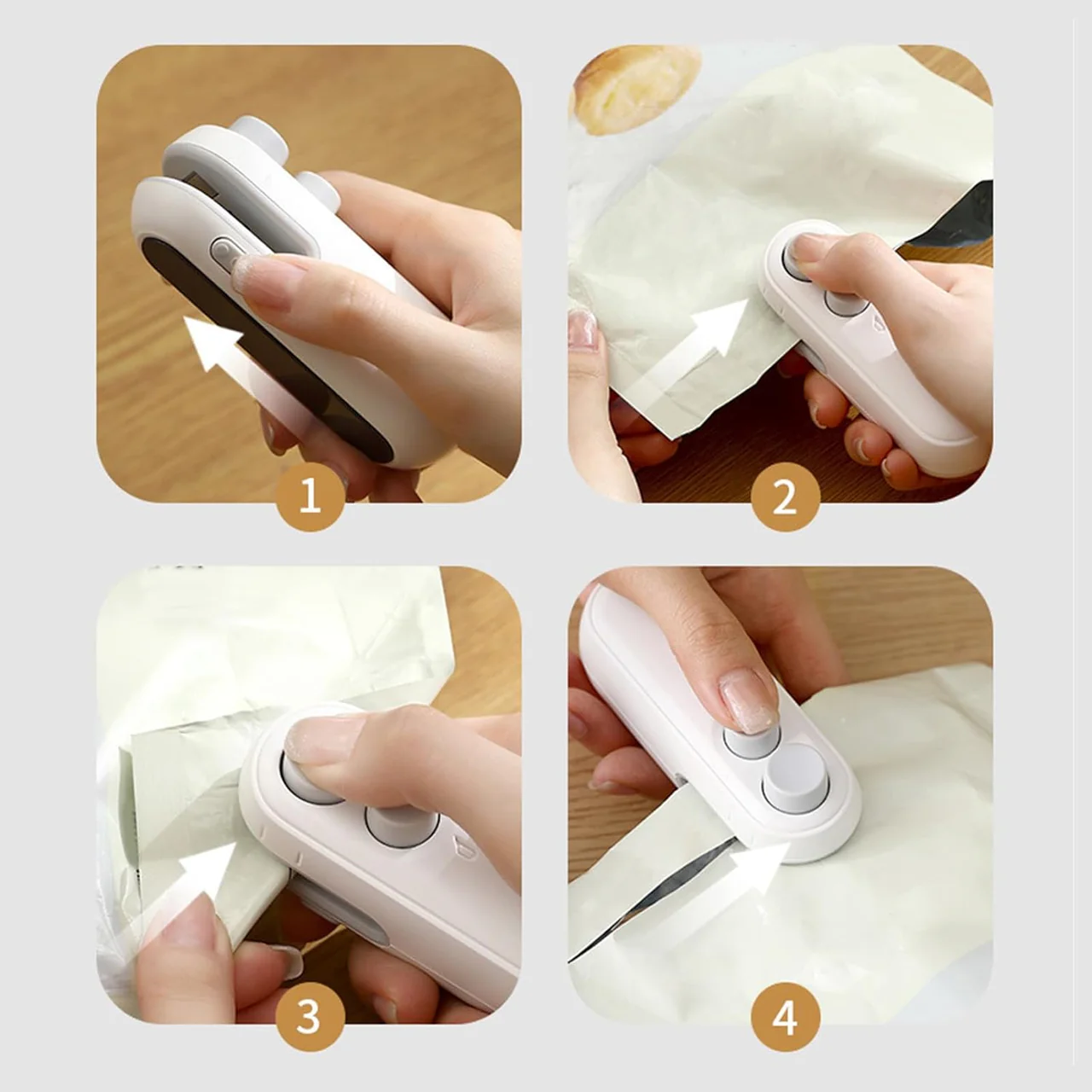 1

2

3

4