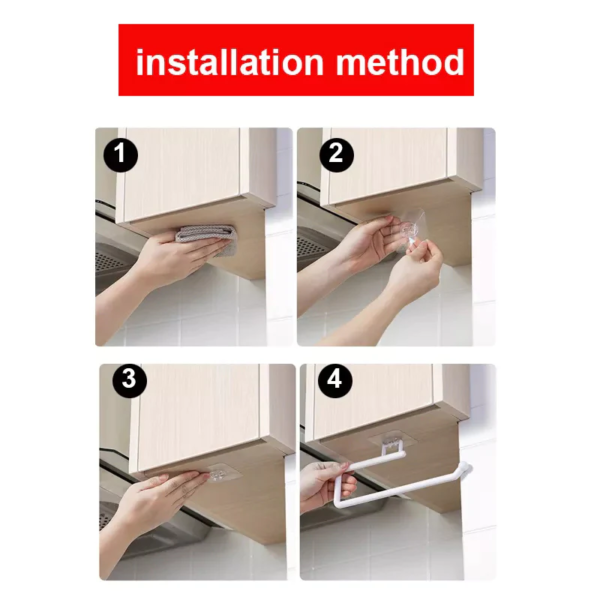 installation method

1

2

3

4